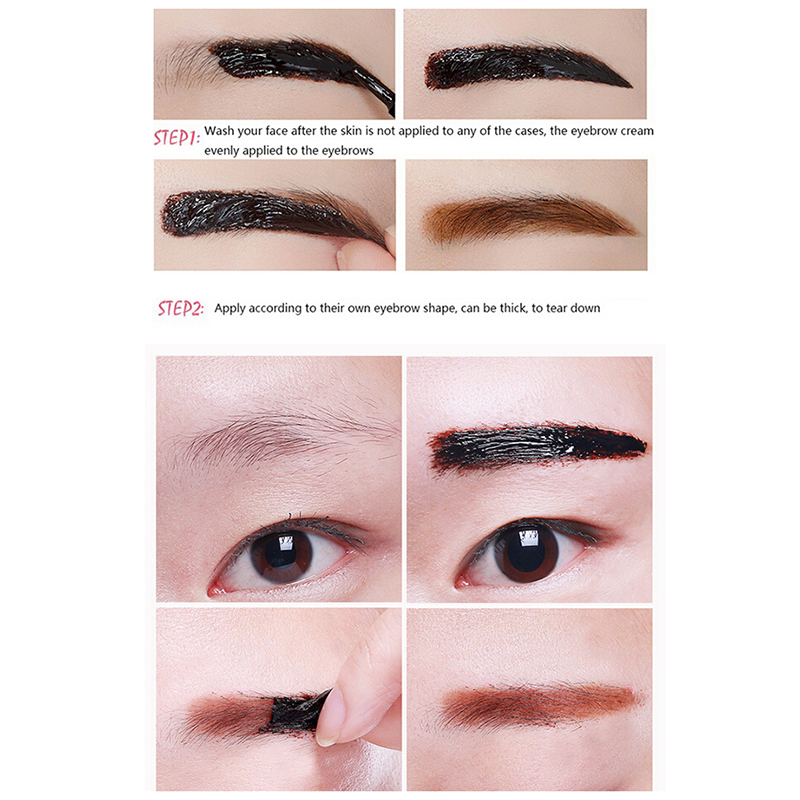 STEP1: Wash your face after the skin is not applied to any of the cases, the eyebrow cream evenly applied to the eyebrows

STEP2: Apply according to their own eyebrow shape, can be thick, to tear down