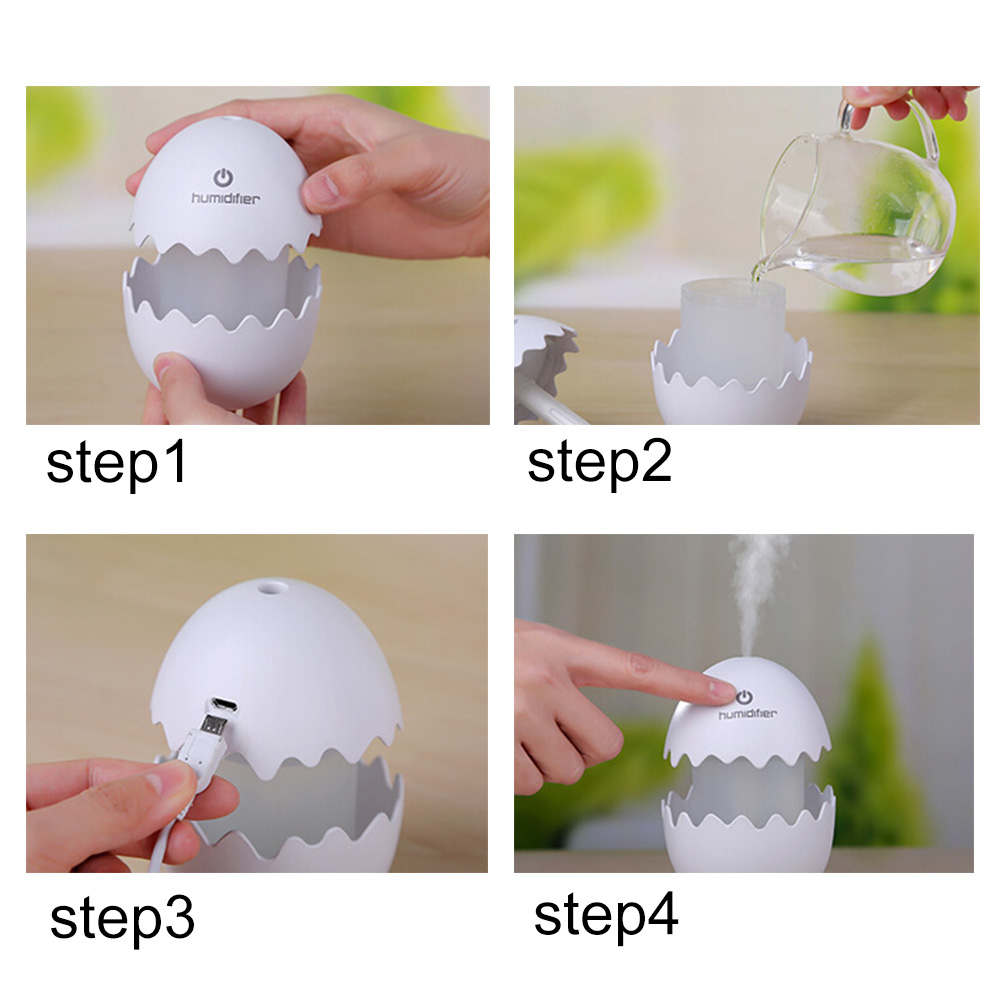 humidifier

step1

step2

step3

humidifier

step4