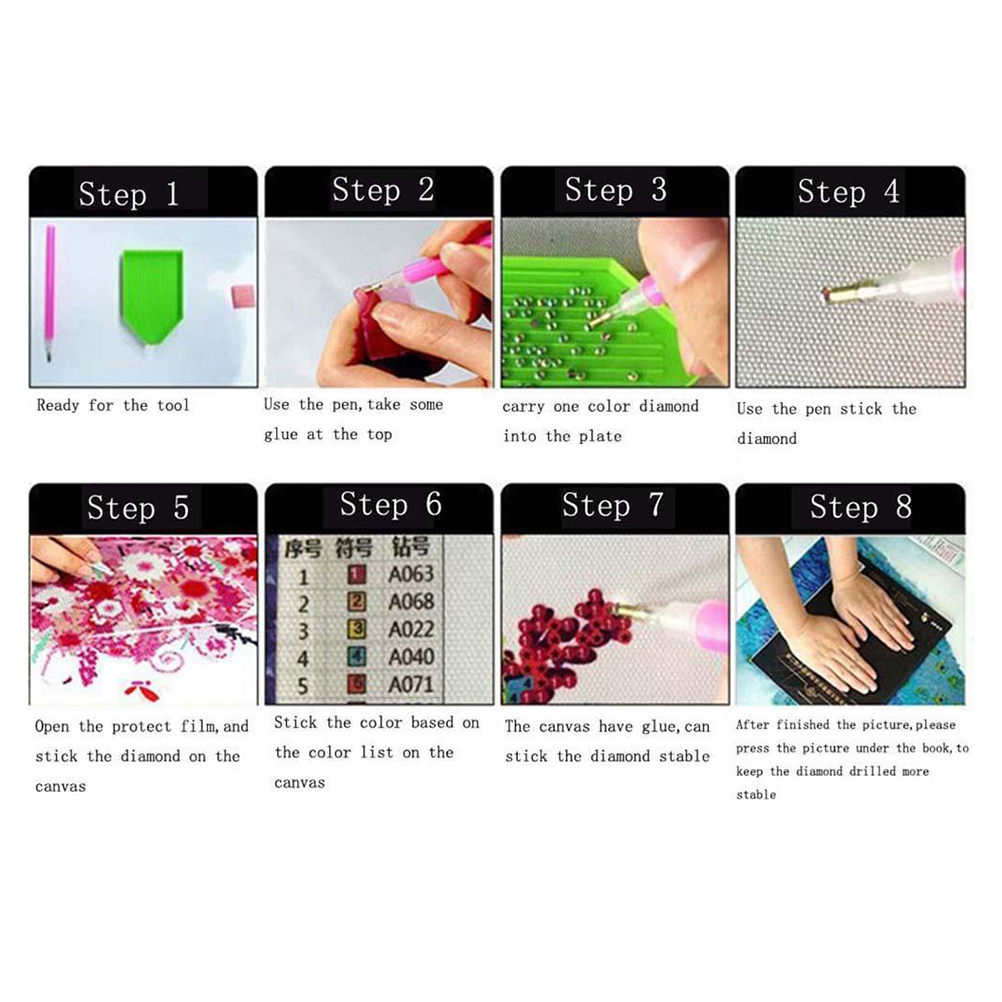 Step 1

Ready for the tool

Step 2

Use the pen, take some glue at the top

Step 3

carry one color diamond into the plate

Step 4

Use the pen stick the diamond

Step 5

Open the protect film, and stick the diamond on the canvas

Step 6

| 序号 | 符号 | 钻号 |
|---|---|---|
| 1 | 1 | A063 |
| 2 | 2 | A068 |
| 3 | 3 | A022 |
| 4 | 4 | A040 |
| 5 | 6 | A071 |

Stick the color based on the color list on the canvas

Step 7

The canvas have glue, can stick the diamond stable

Step 8

After finished the picture, please press the picture under the book, to keep the diamond drilled more stable