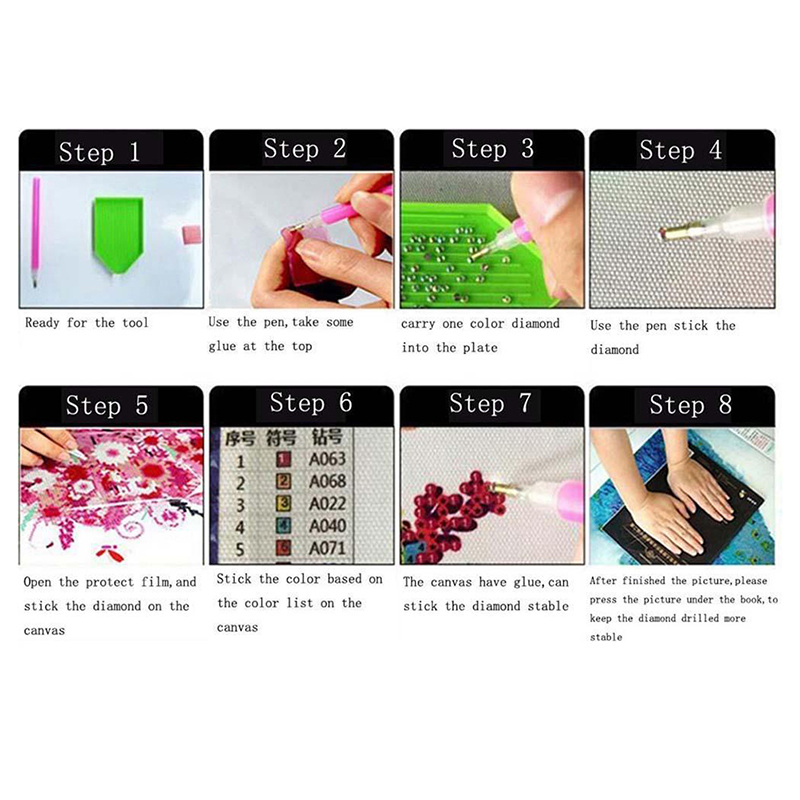 Step 1

Ready for the tool

Step 2

Use the pen, take some glue at the top

Step 3

carry one color diamond into the plate

Step 4

Use the pen stick the diamond

Step 5

Open the protect film, and stick the diamond on the canvas

Step 6

| 序号 | 符号 | 钻号 |
|---|---|---|
| 1 | 1 | A063 |
| 2 | 2 | A068 |
| 3 | 3 | A022 |
| 4 | 4 | A040 |
| 5 | 5 | A071 |

Stick the color based on the color list on the canvas

Step 7

The canvas have glue, can stick the diamond stable

Step 8

After finished the picture, please press the picture under the book, to keep the diamond drilled more stable