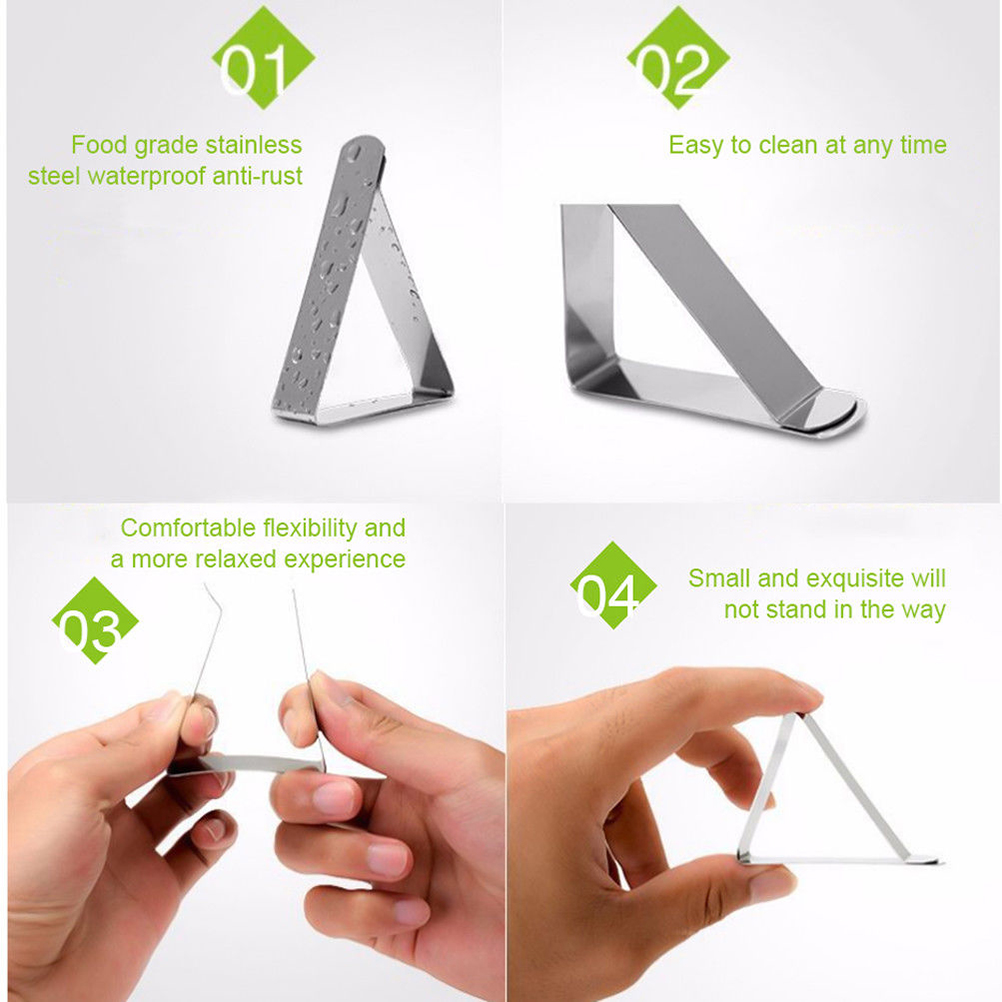 01

Food grade stainless steel waterproof anti-rust

02

Easy to clean at any time

Comfortable flexibility and a more relaxed experience

03

04

Small and exquisite will not stand in the way