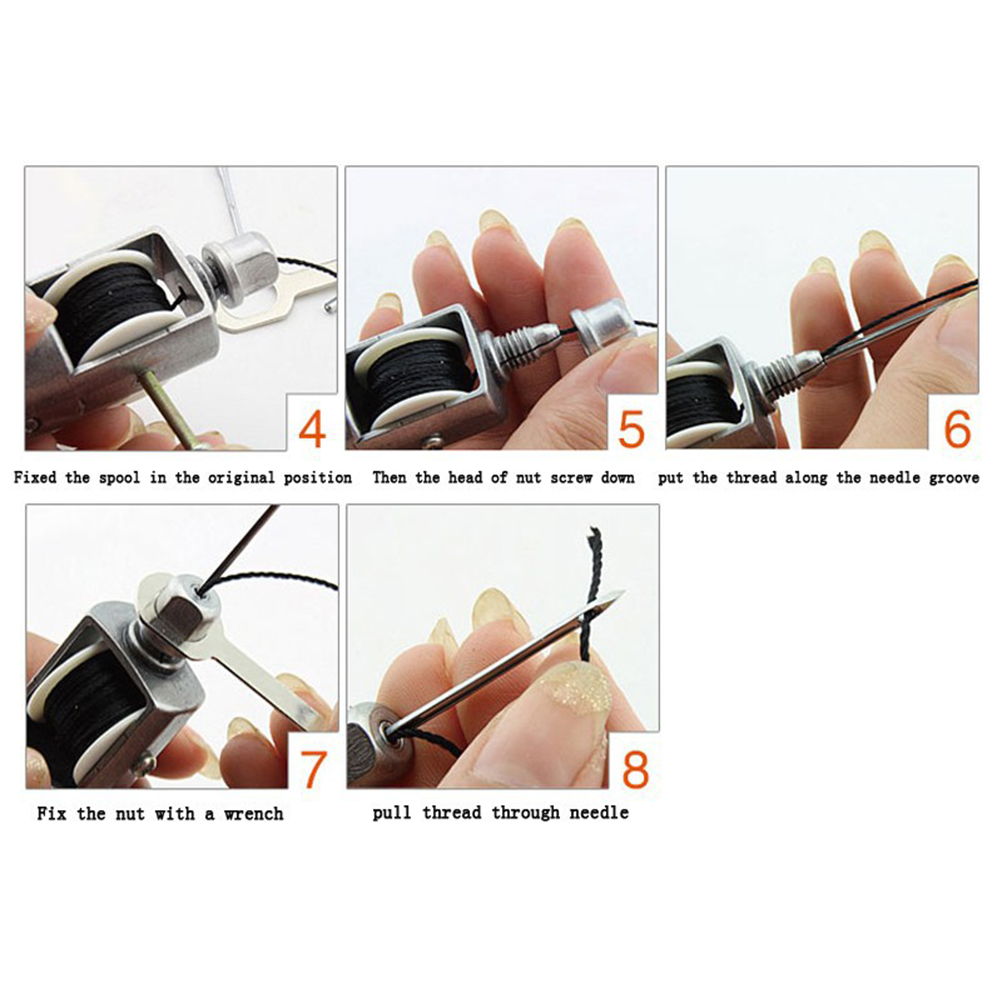 4

Fixed the spool in the original position

5

Then the head of nut screw down

6

put the thread along the needle groove

7

Fix the nut with a wrench

8

pull thread through needle