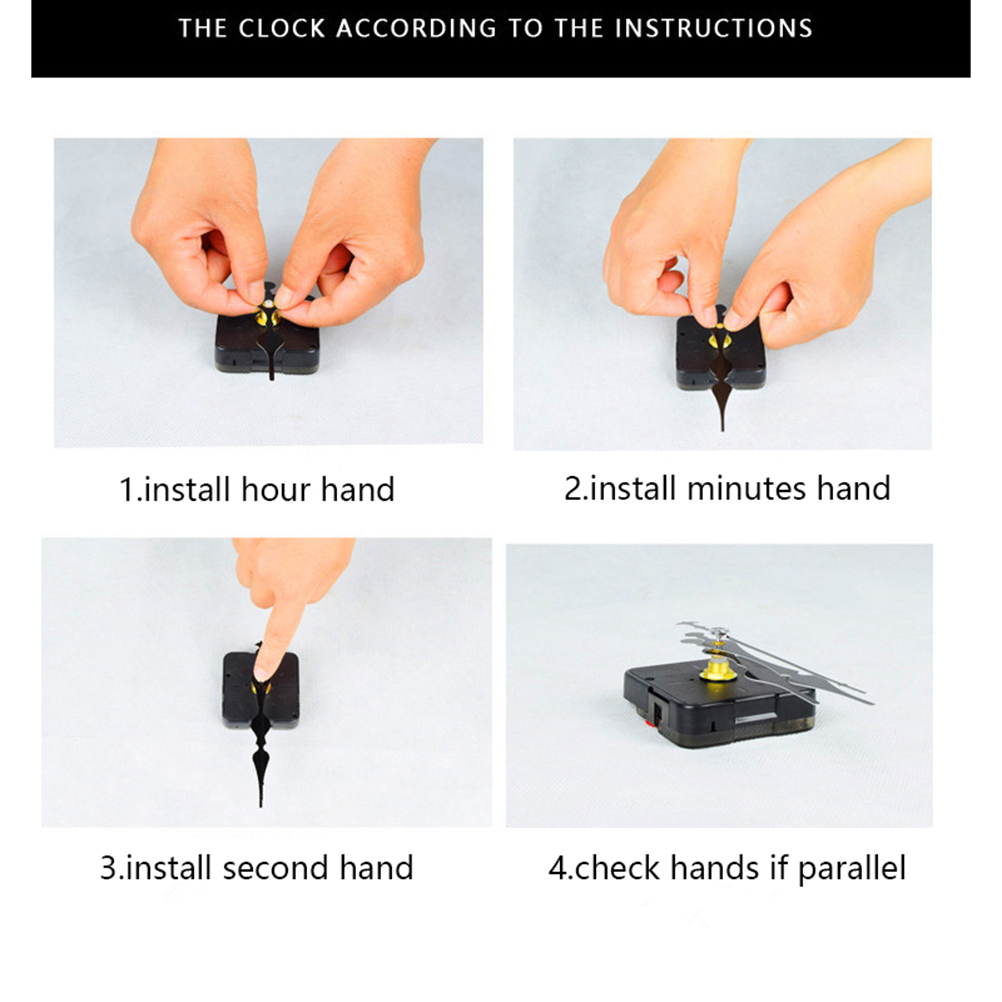 THE CLOCK ACCORDING TO THE INSTRUCTIONS

1.install hour hand

2.install minutes hand

3.install second hand

4.check hands if parallel