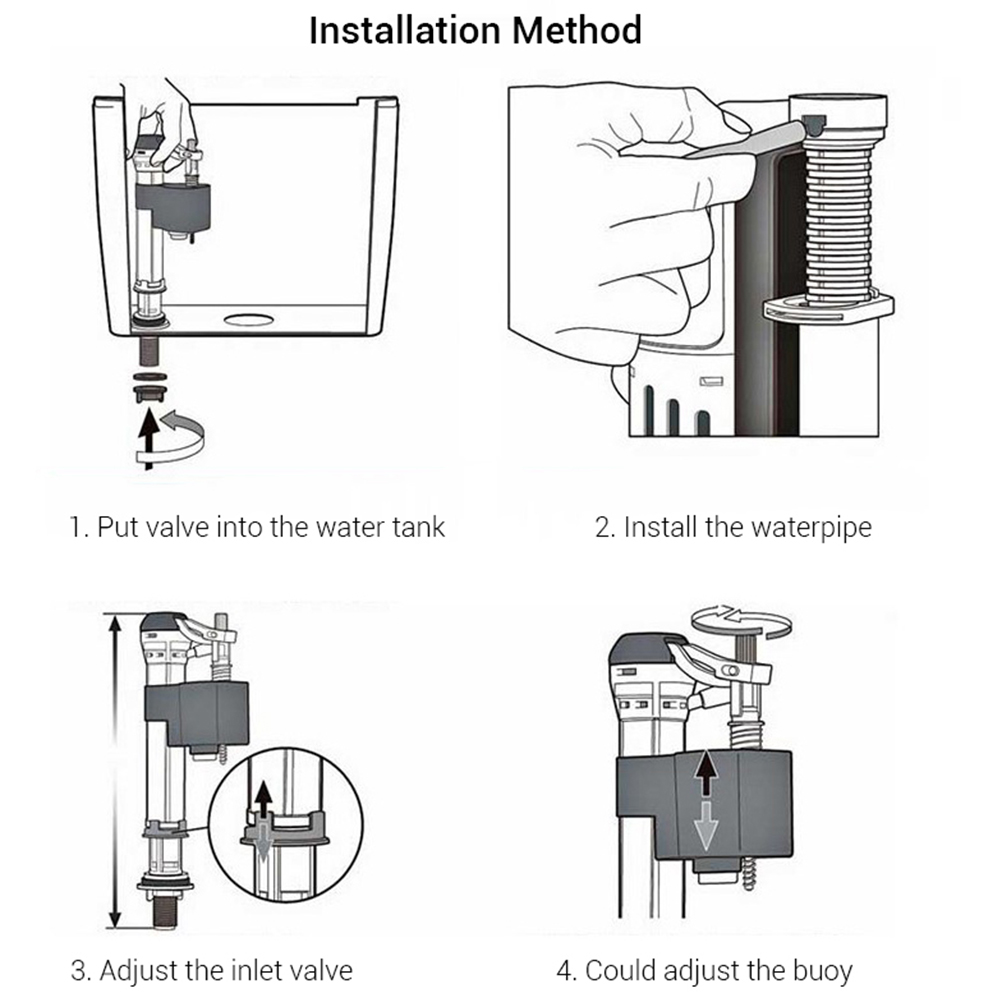 Installation Method

1. Put valve into the water tank

2. Install the waterpipe

3. Adjust the inlet valve

4. Could adjust the buoy