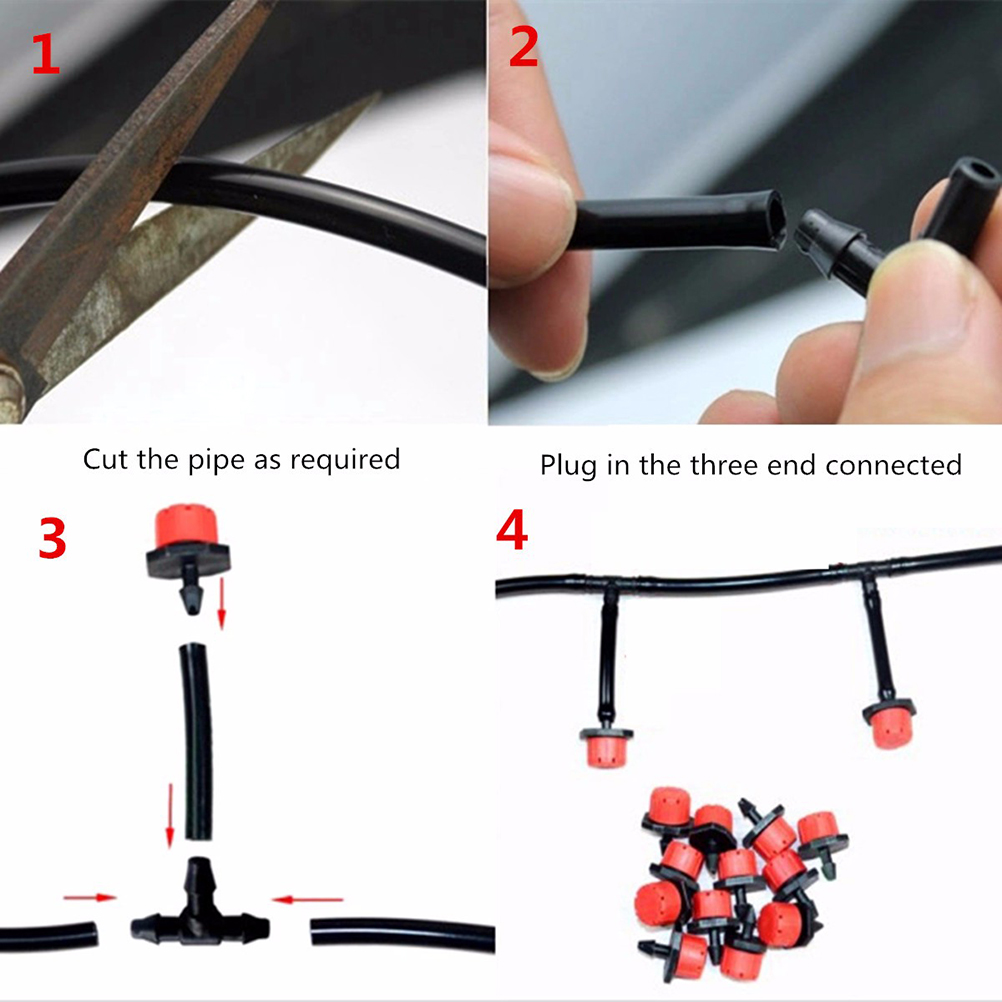 1

2

Cut the pipe as required

Plug in the three end connected

3

4