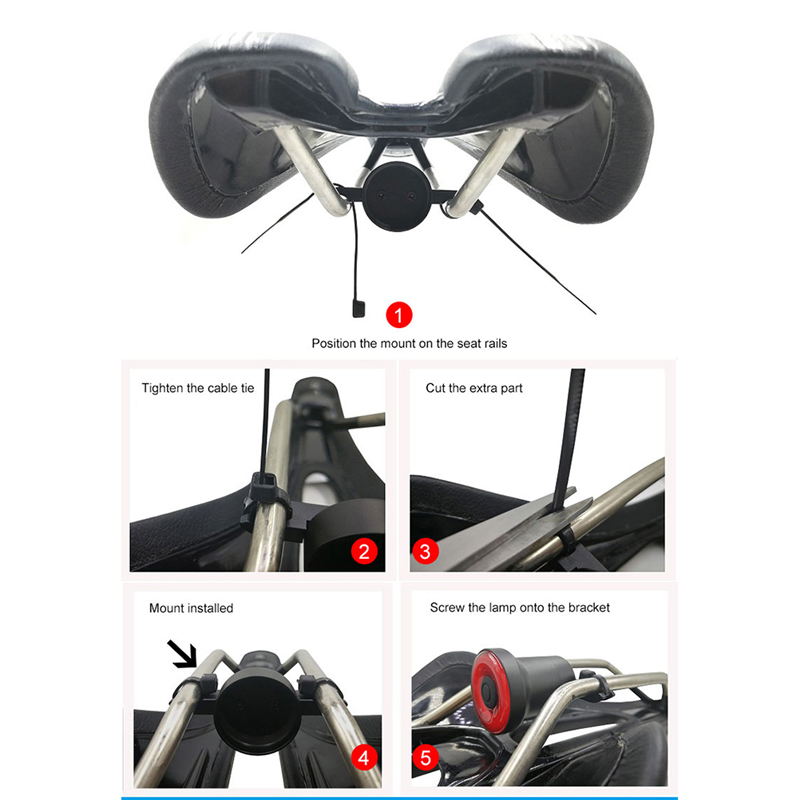 1
Position the mount on the seat rails

Tighten the cable tie
2

Cut the extra part
3

Mount installed
4

Screw the lamp onto the bracket
5