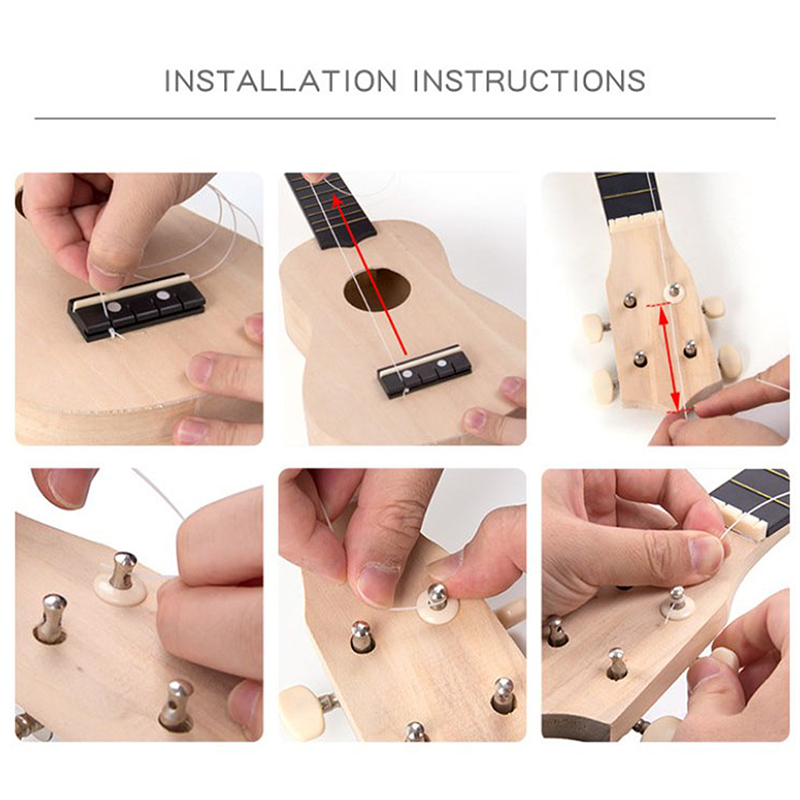 INSTALLATION INSTRUCTIONS