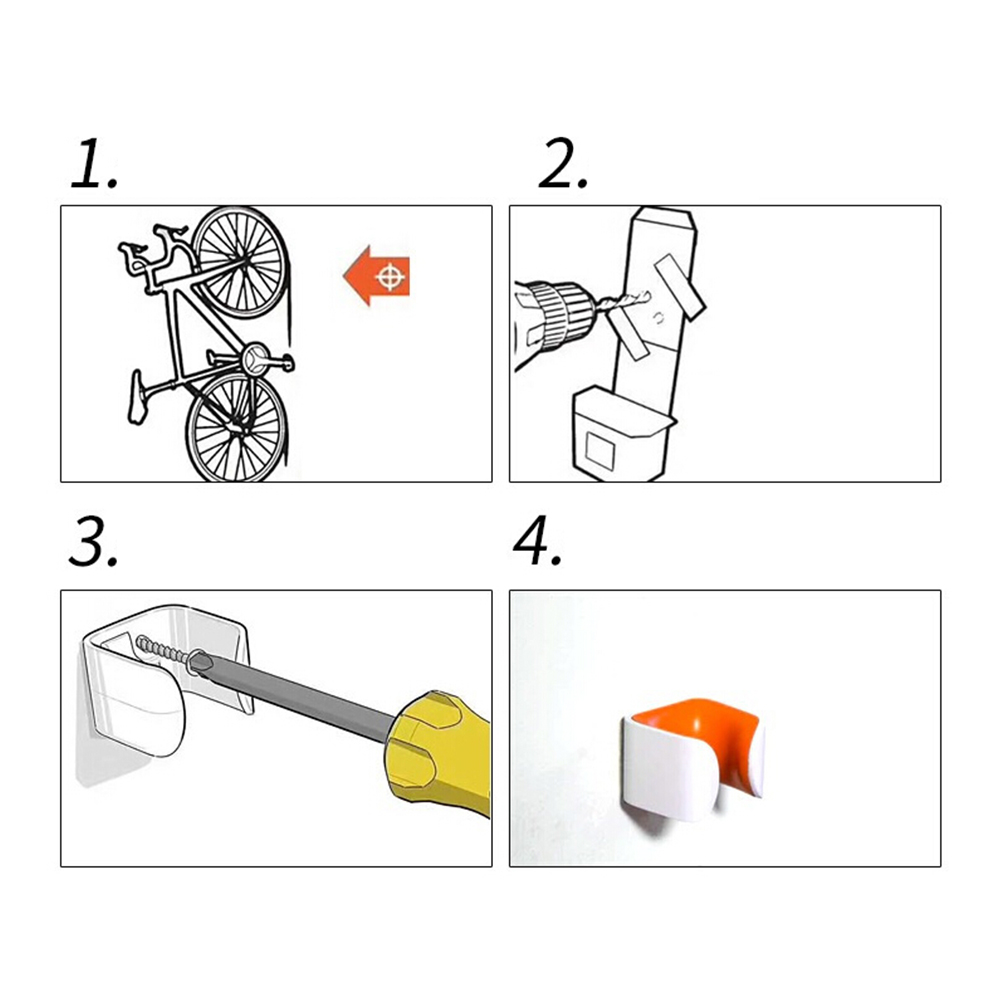 1.

2.

3.

4.