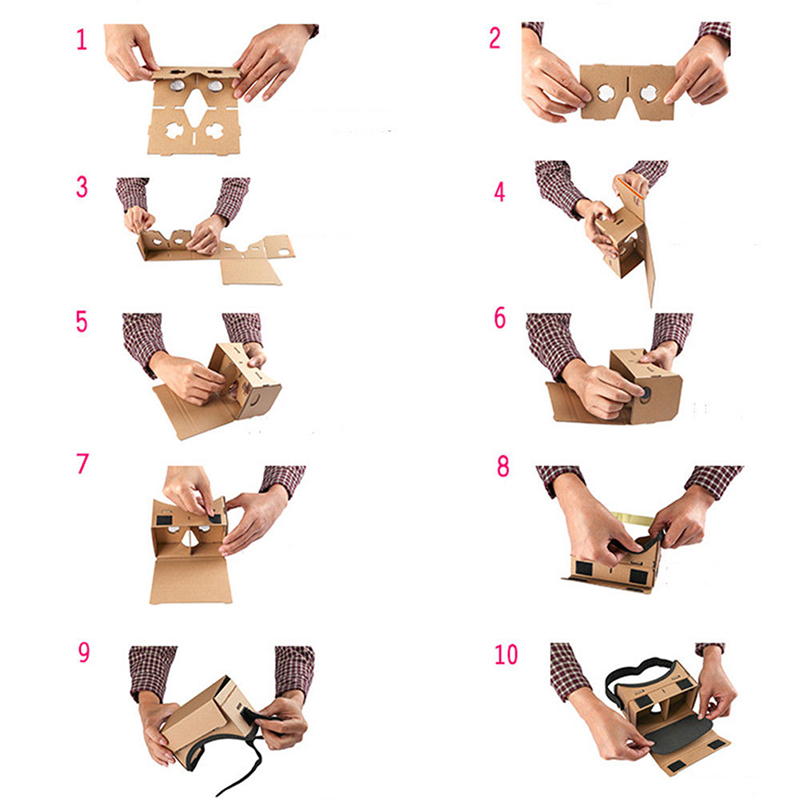 1

2

3

4

5

6

7

8

9

10