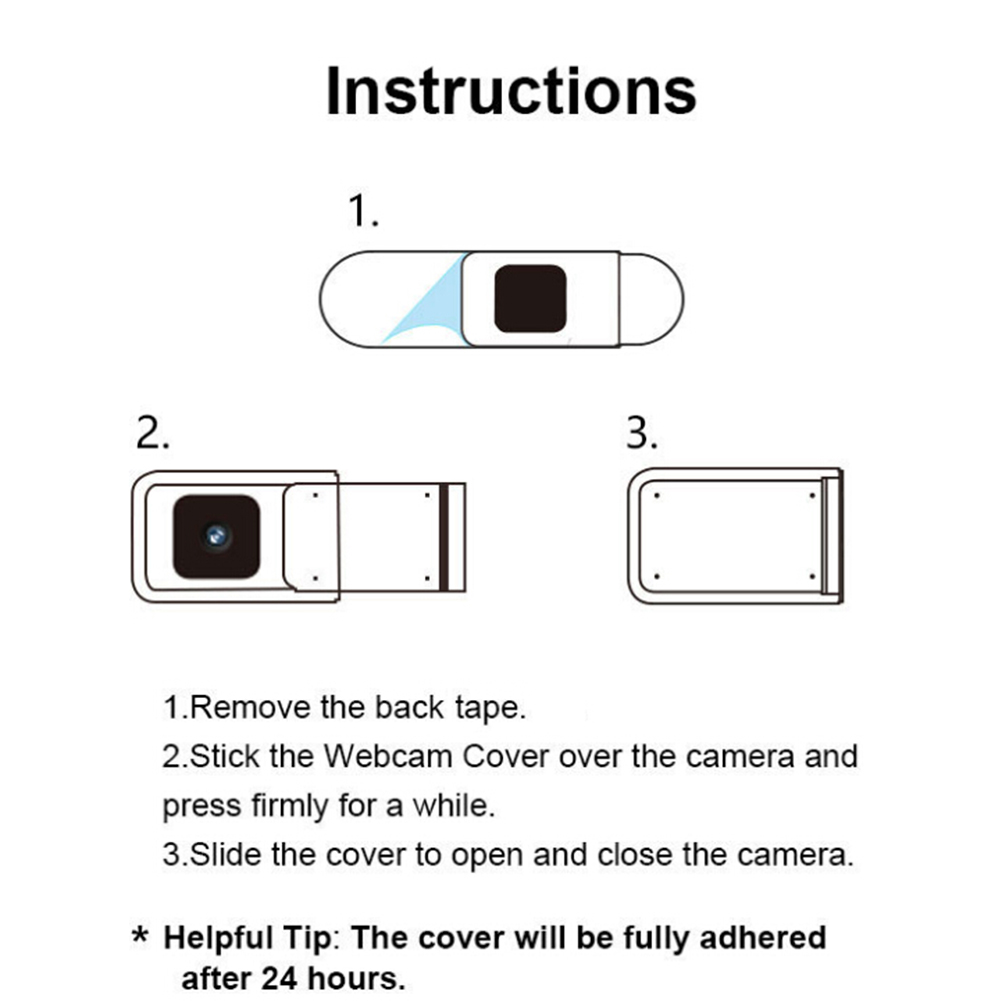 Instructions

1.

2.

3.

1.Remove the back tape.
2.Stick the Webcam Cover over the camera and press firmly for a while.
3.Slide the cover to open and close the camera.

* Helpful Tip: The cover will be fully adhered after 24 hours.