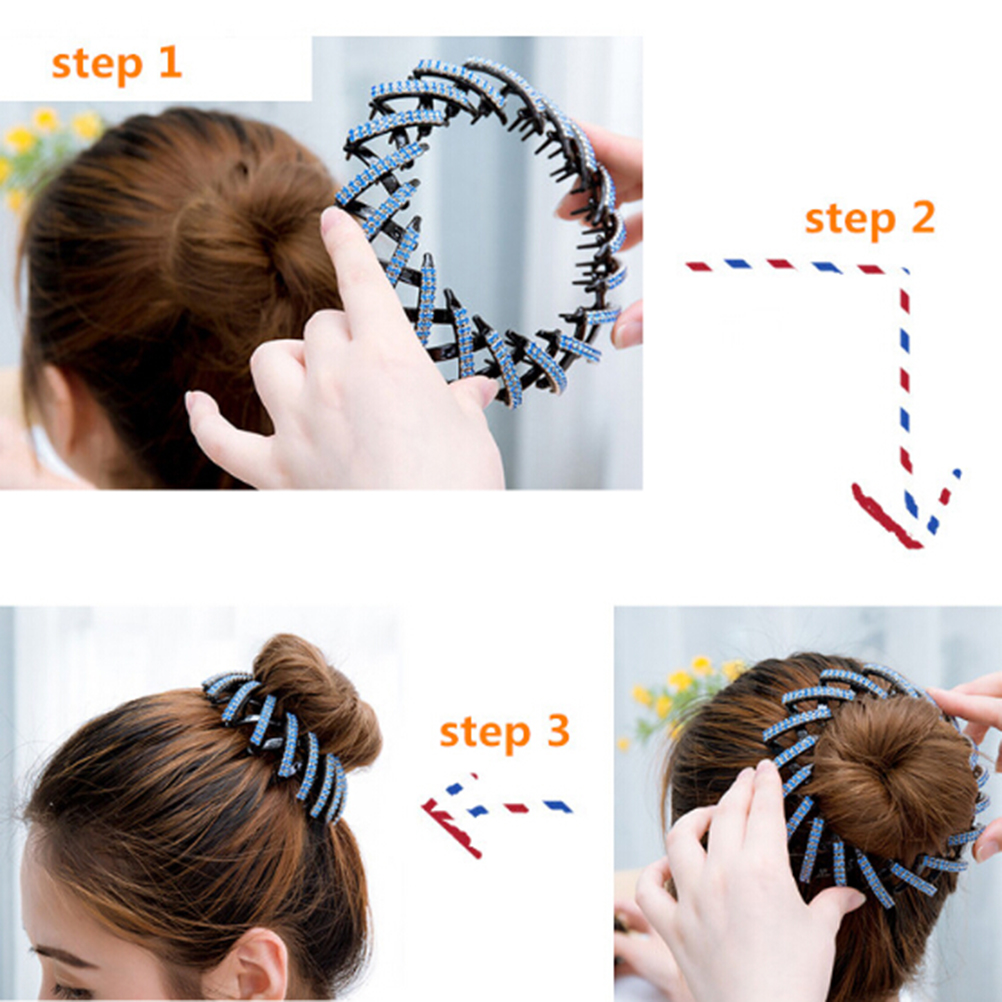 step 1

step 2

step 3